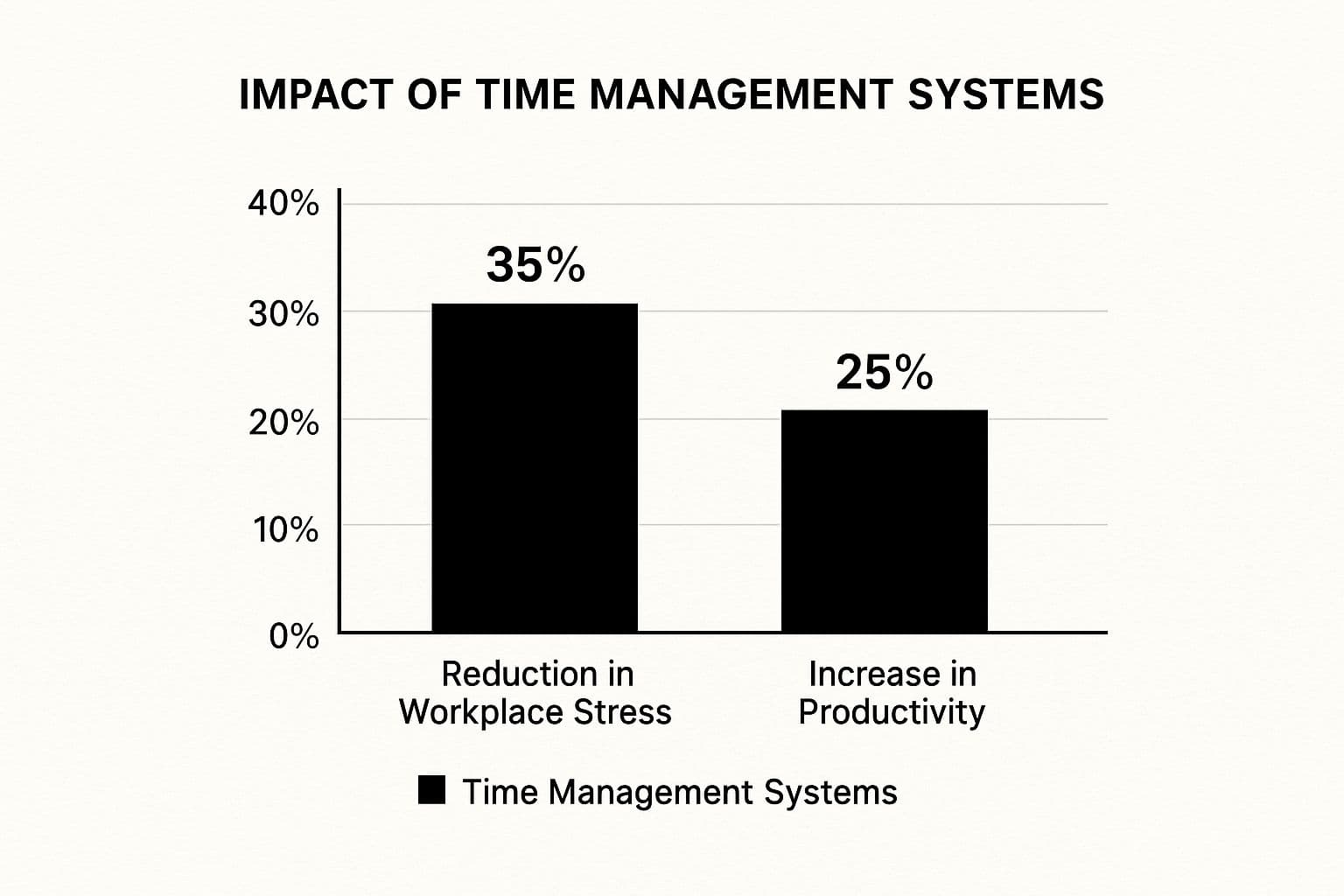 IMPACT OF TIME MANAGEMENT SYSTEMS

40%
30%
20%
10%
0%

35%
25%

Reduction in Workplace Stress
Increase in Productivity

Time Management Systems