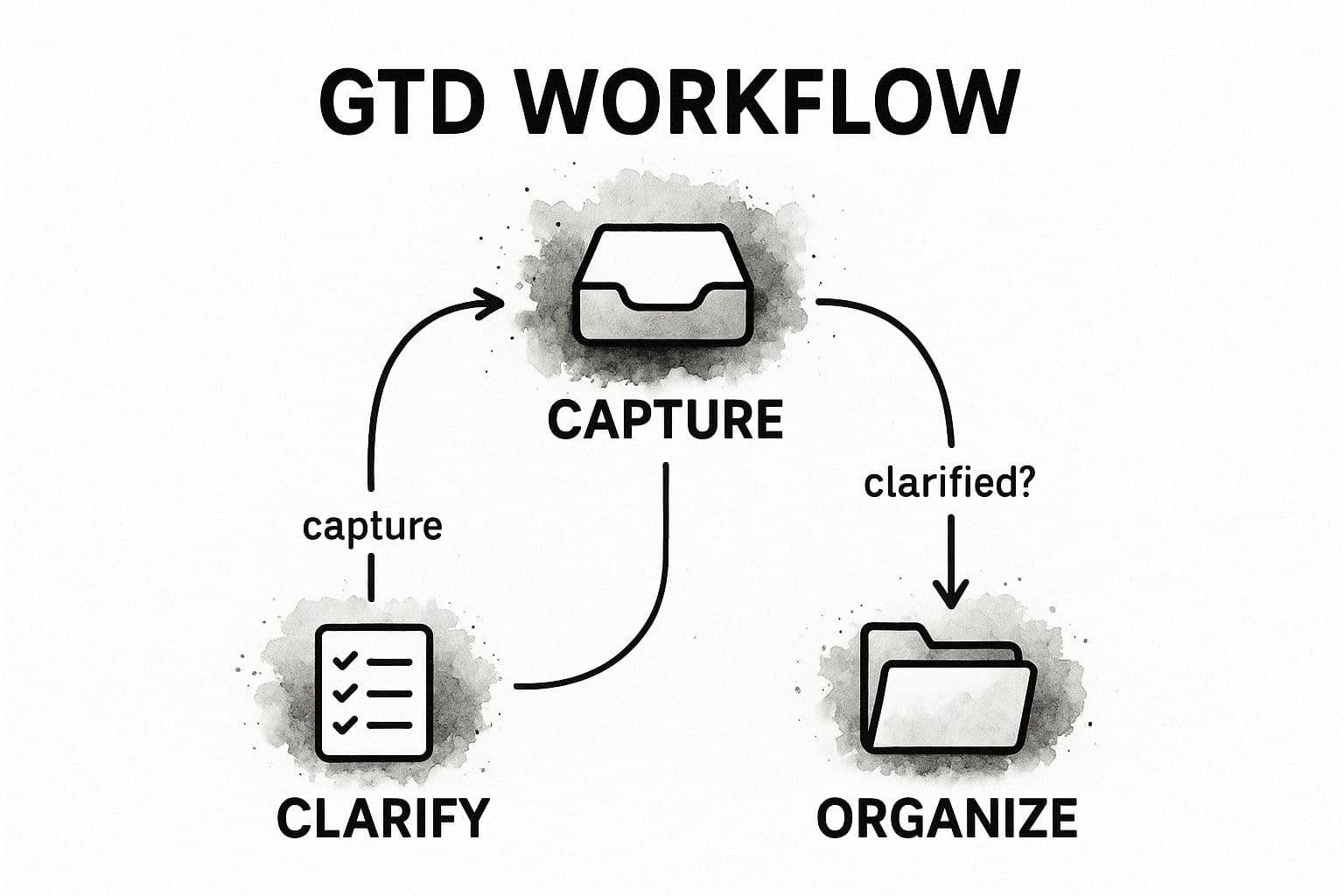 GTD WORKFLOW

CAPTURE

capture

clarified?

CLARIFY

ORGANIZE