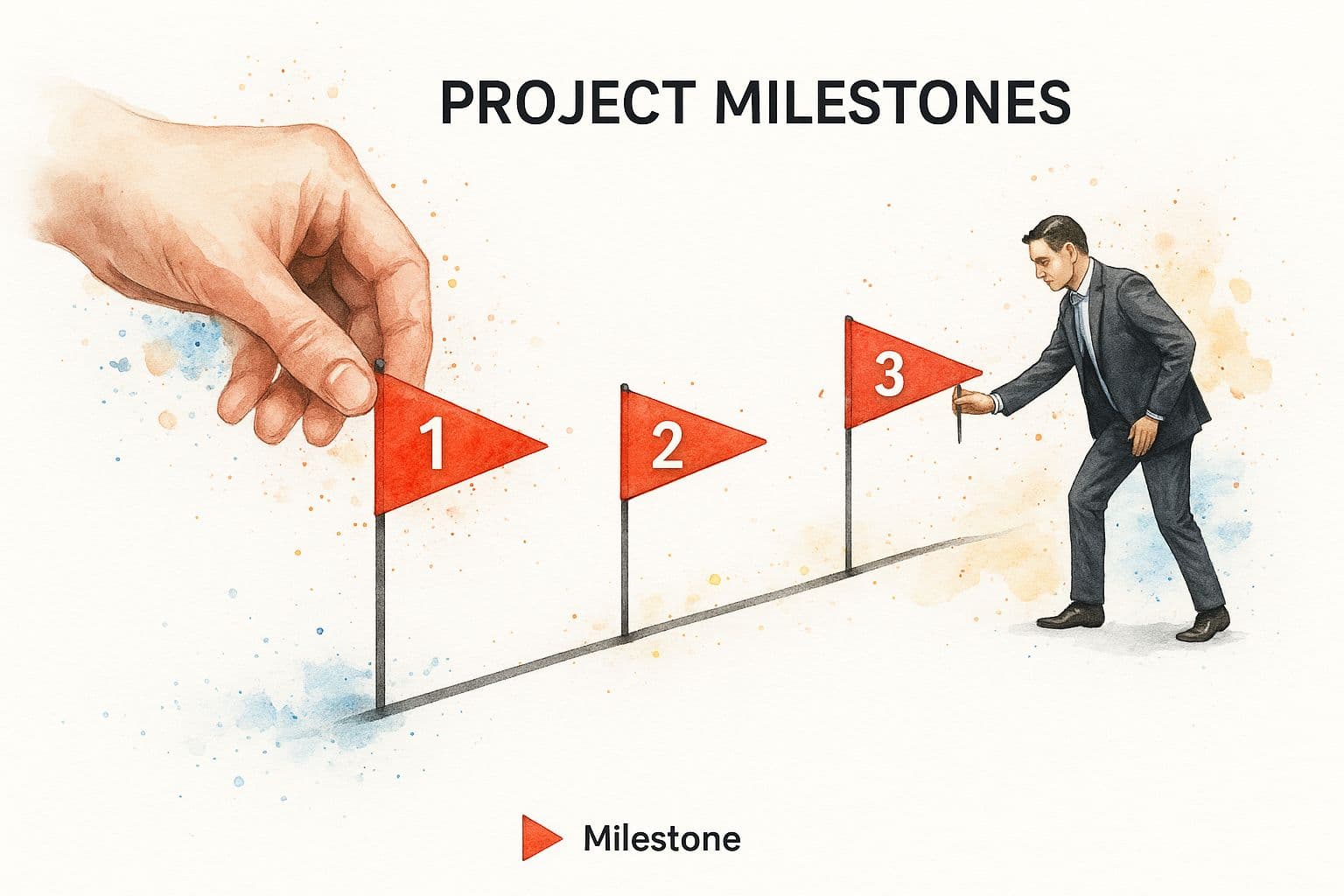 PROJECT MILESTONES

1

2

3

Milestone