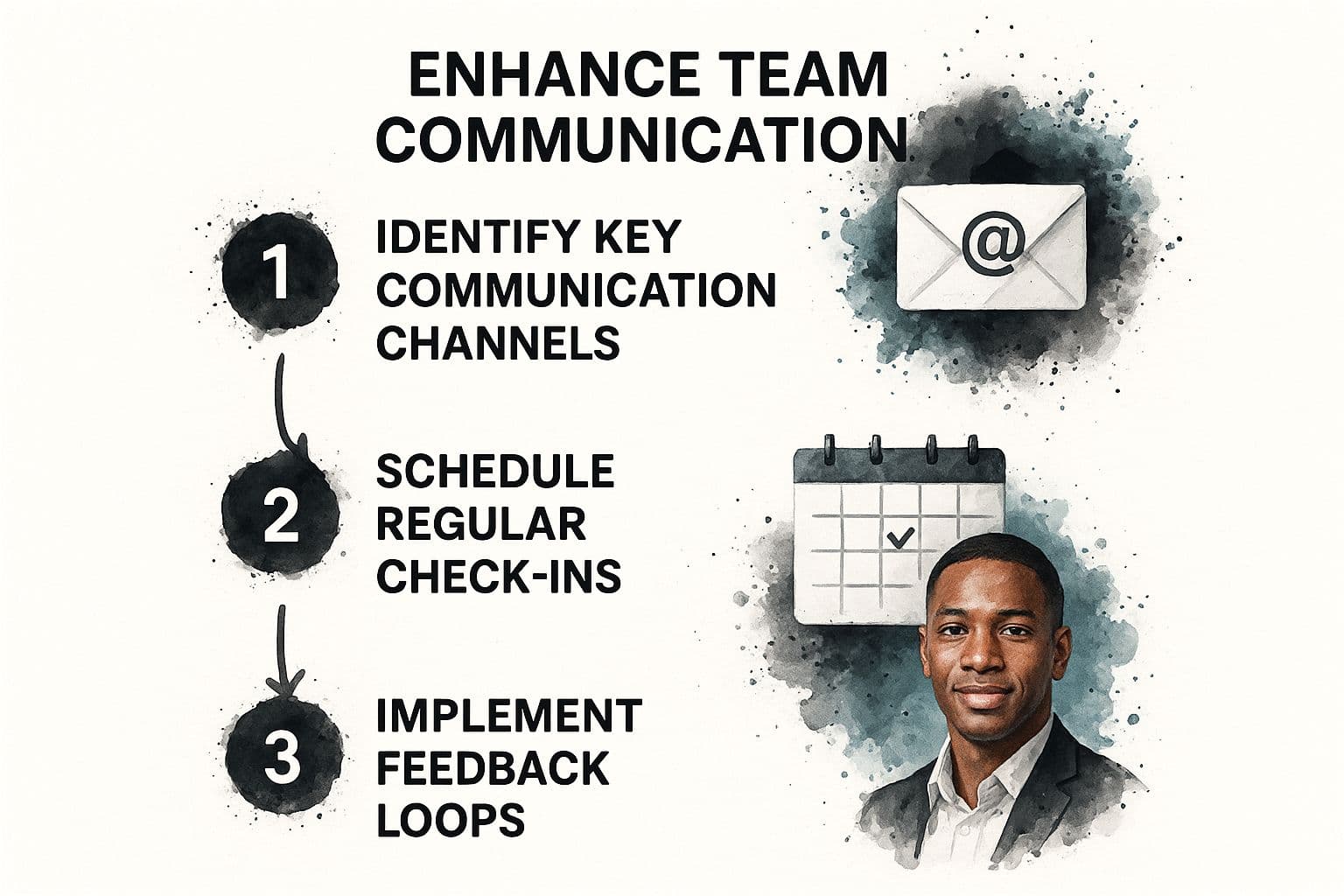 ENHANCE TEAM COMMUNICATION

1 IDENTIFY KEY COMMUNICATION CHANNELS

@

2 SCHEDULE REGULAR CHECK-INS

3 IMPLEMENT FEEDBACK LOOPS